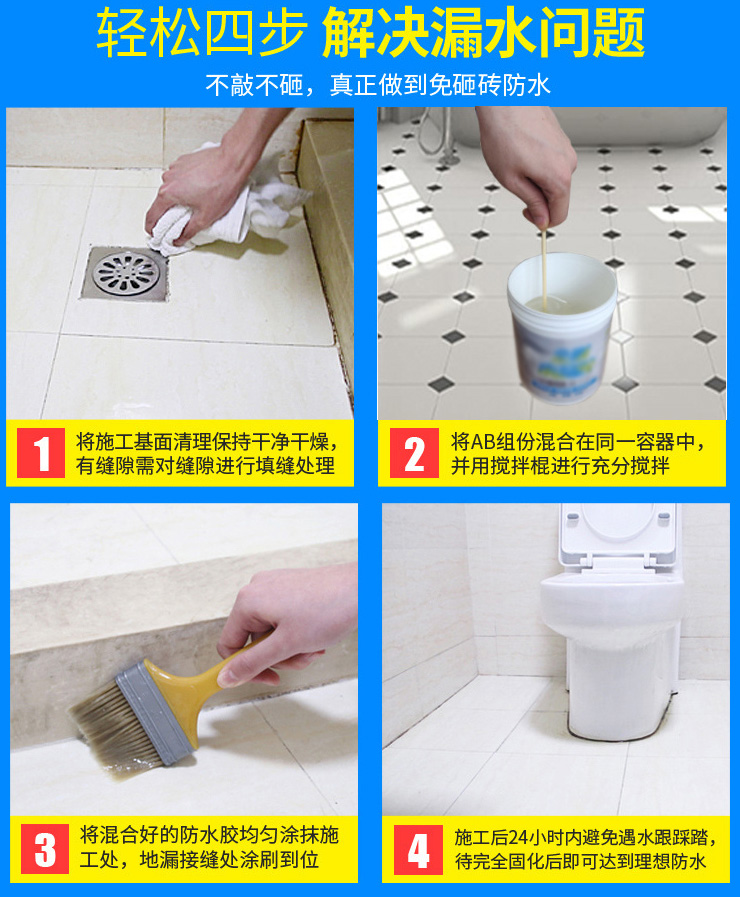 轻松四步 解决漏水问题

不敲不砸，真正做到免砸砖防水

1 将施工基面清理保持干净干燥，有缝隙需对缝隙进行填缝处理

2 将AB组份混合在同一容器中，并用搅拌棍进行充分搅拌

3 将混合好的防水胶均匀涂抹施工处，地漏接缝处涂刷到位

4 施工后24小时内避免遇水跟踩踏，待完全固化后即可达到理想防水